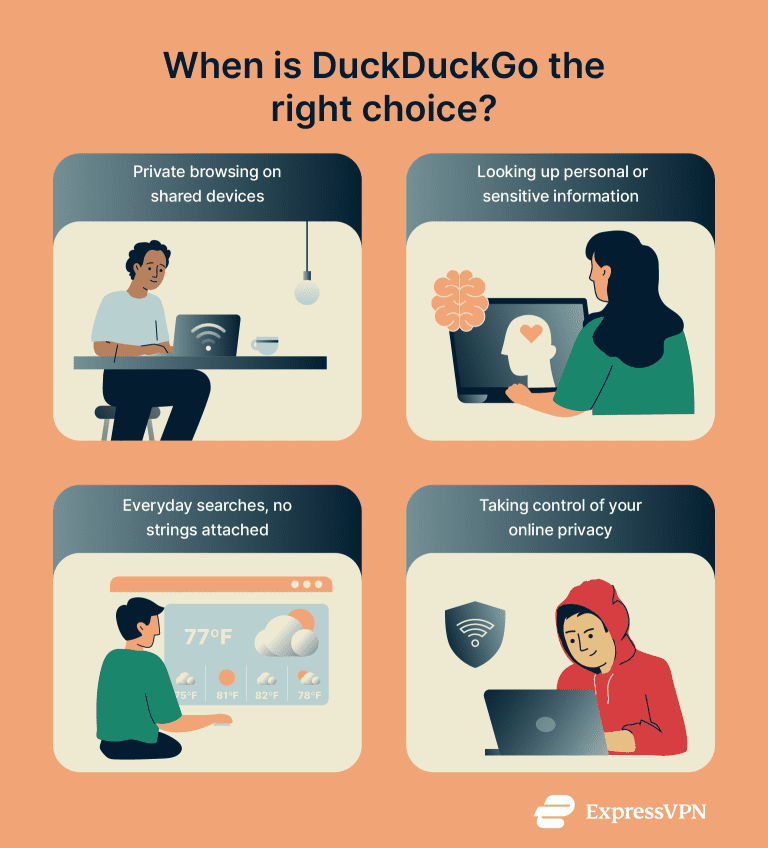 When is DuckDuckGo the right choice?

Private browsing on shared devices

Looking up personal or sensitive information

Everyday searches, no strings attached

77°F

75°F

81°F

82°F

78°F

Taking control of your online privacy

ExpressVPN