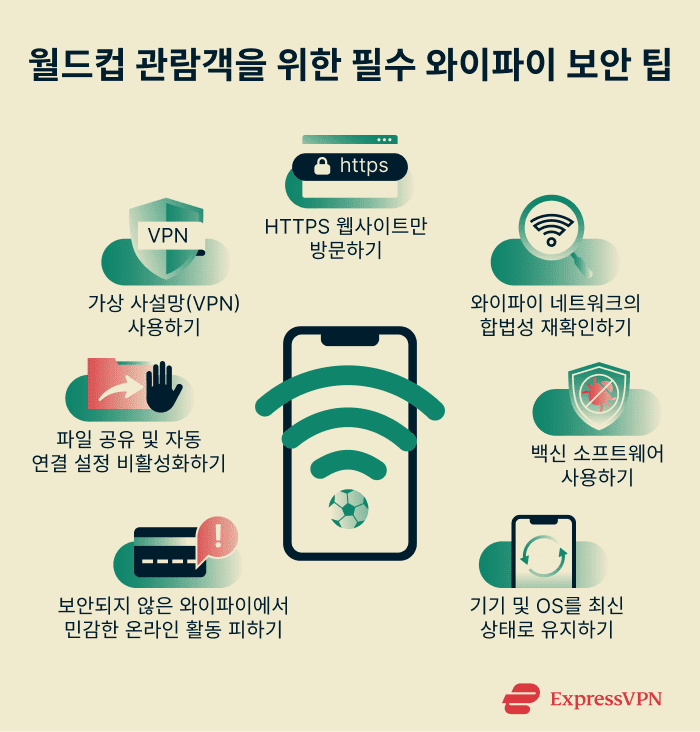 월드컵 관람객을 위한 필수 와이파이 보안 팁

https

HTTPS 웹사이트만 방문하기

VPN

가상 사설망(VPN) 사용하기

와이파이 네트워크의 합법성 재확인하기

파일 공유 및 자동 연결 설정 비활성화하기

백신 소프트웨어 사용하기

보안되지 않은 와이파이에서 민감한 온라인 활동 피하기

기기 및 OS를 최신 상태로 유지하기

ExpressVPN