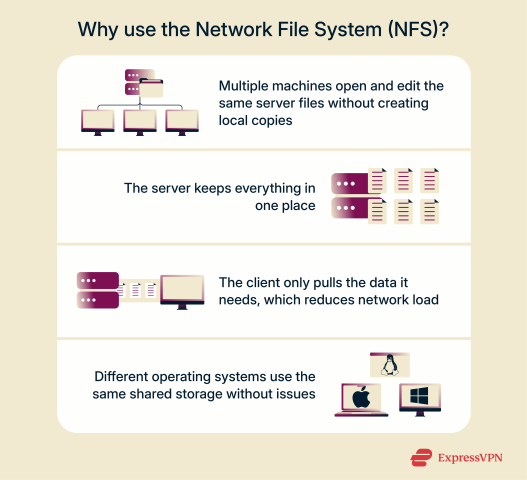 Why use the Network File System (NFS)?

Multiple machines open and edit the same server files without creating local copies

The server keeps everything in one place

The client only pulls the data it needs, which reduces network load

Different operating systems use the same shared storage without issues

ExpressVPN