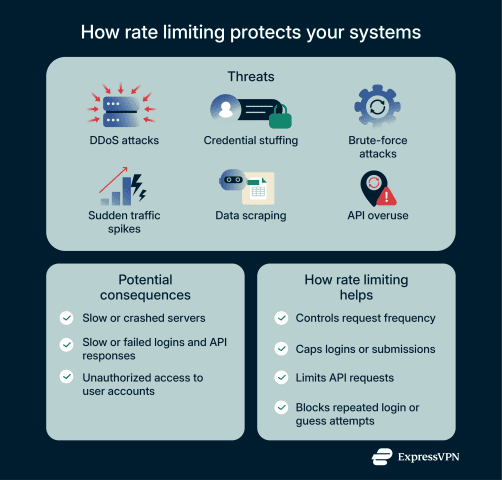 How rate limiting protects your systems

Threats

DDoS attacks

Credential stuffing

Brute-force attacks

Sudden traffic spikes

Data scraping

API overuse

Potential consequences

Slow or crashed servers

Slow or failed logins and API responses

Unauthorized access to user accounts

How rate limiting helps

Controls request frequency

Caps logins or submissions

Limits API requests

Blocks repeated login or guess attempts

ExpressVPN