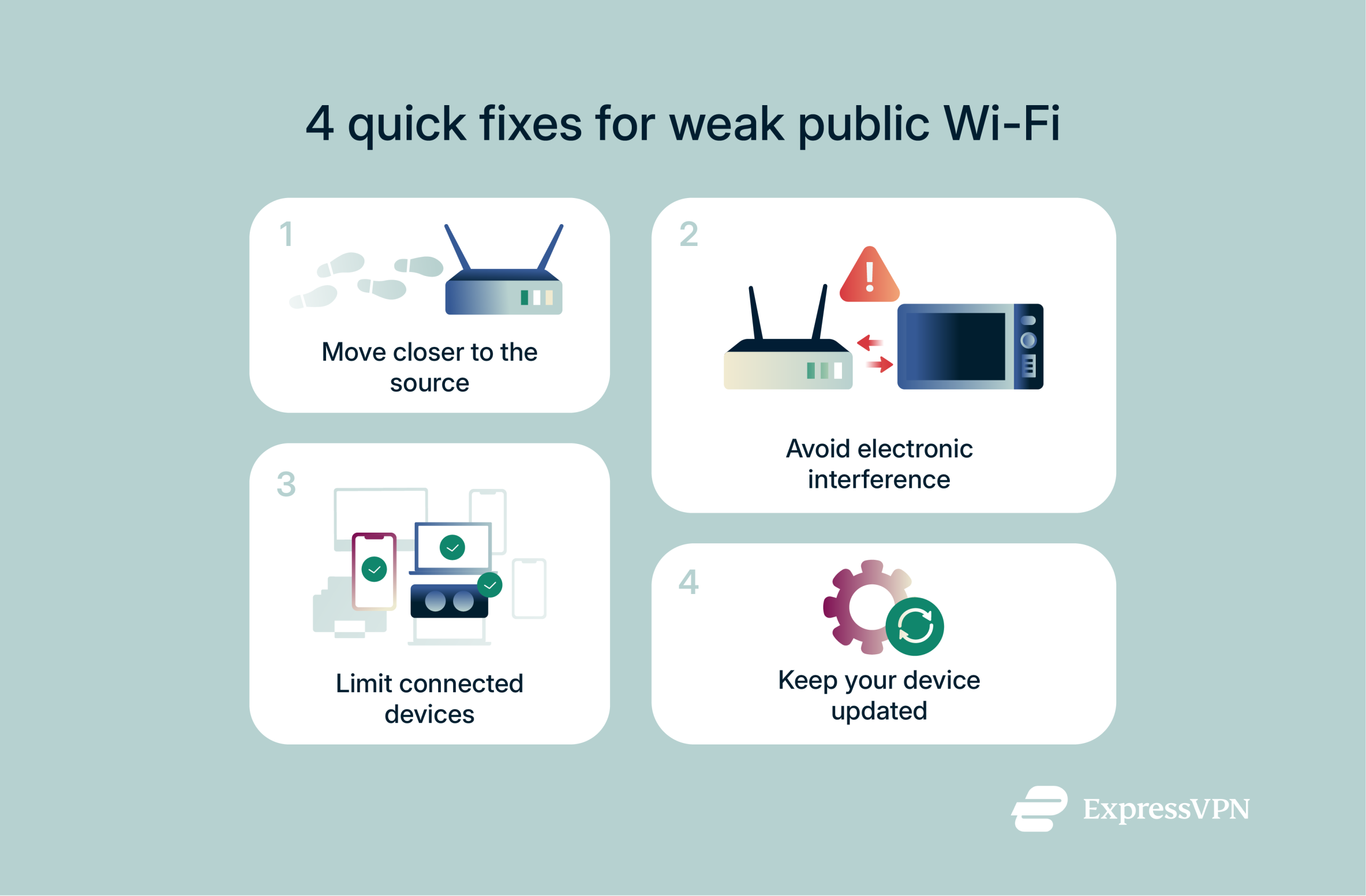 4 quick fixes for weak public Wi-Fi

1

Move closer to the source

2

Avoid electronic interference

3

Limit connected devices

4

Keep your device updated

ExpressVPN