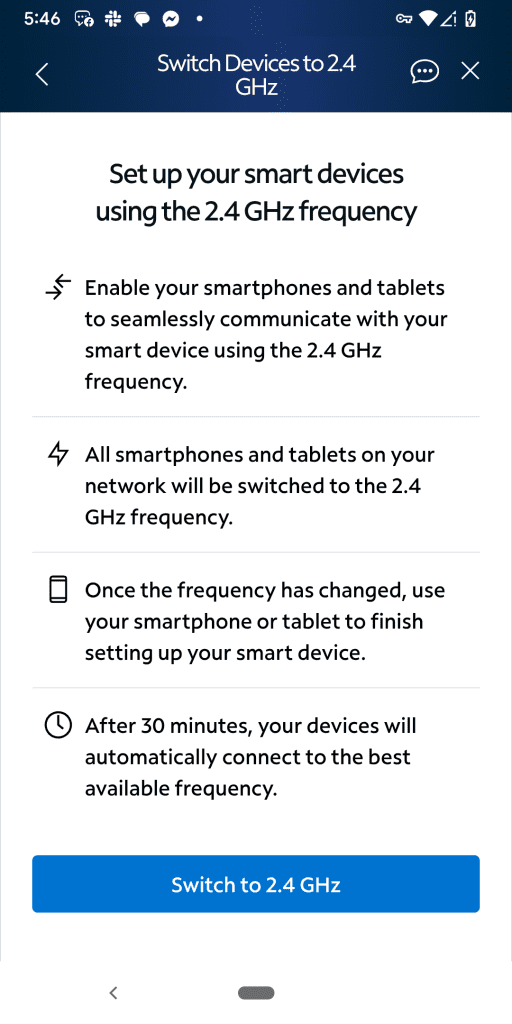 5:46

Switch Devices to 2.4 GHz

Set up your smart devices using the 2.4 GHz frequency

Enable your smartphones and tablets to seamlessly communicate with your smart device using the 2.4 GHz frequency.

All smartphones and tablets on your network will be switched to the 2.4 GHz frequency.

Once the frequency has changed, use your smartphone or tablet to finish setting up your smart device.

After 30 minutes, your devices will automatically connect to the best available frequency.

Switch to 2.4 GHz